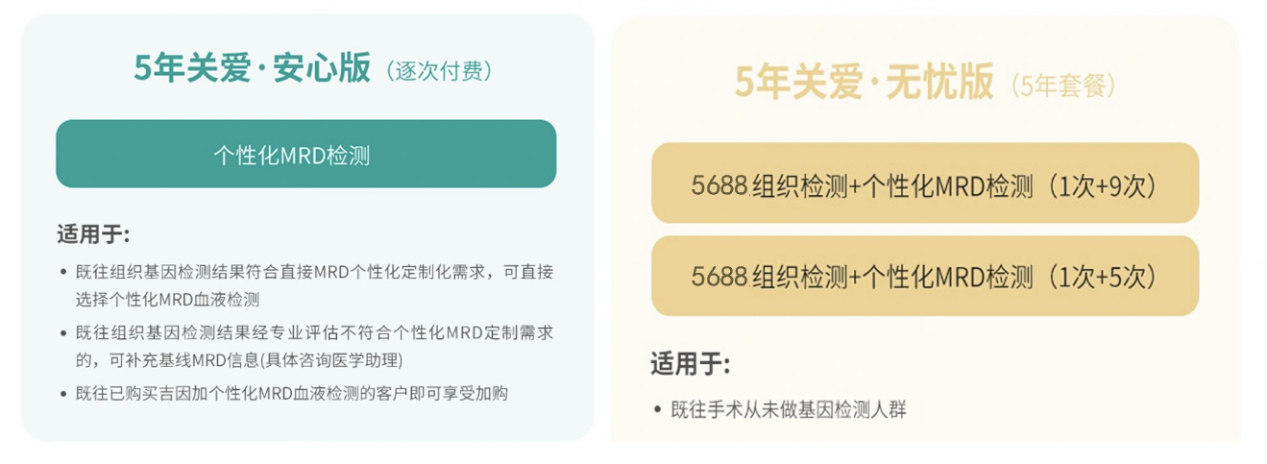 5年关爱·安心版（逐次付费）

个性化MRD检测

适用于:

• 既往组织基因检测结果符合直接MRD个性化定制化需求，可直接选择个性化MRD血液检测
• 既往组织基因检测结果经专业评估不符合个性化MRD定制需求的，可补充基线MRD信息(具体咨询医学助理)
• 既往已购买吉因加个性化MRD血液检测的客户即可享受加购

5年关爱·无忧版（5年套餐）

5688组织检测+个性化MRD检测（1次+9次）

5688组织检测+个性化MRD检测（1次+5次）

适用于:

• 既往手术从未做基因检测人群