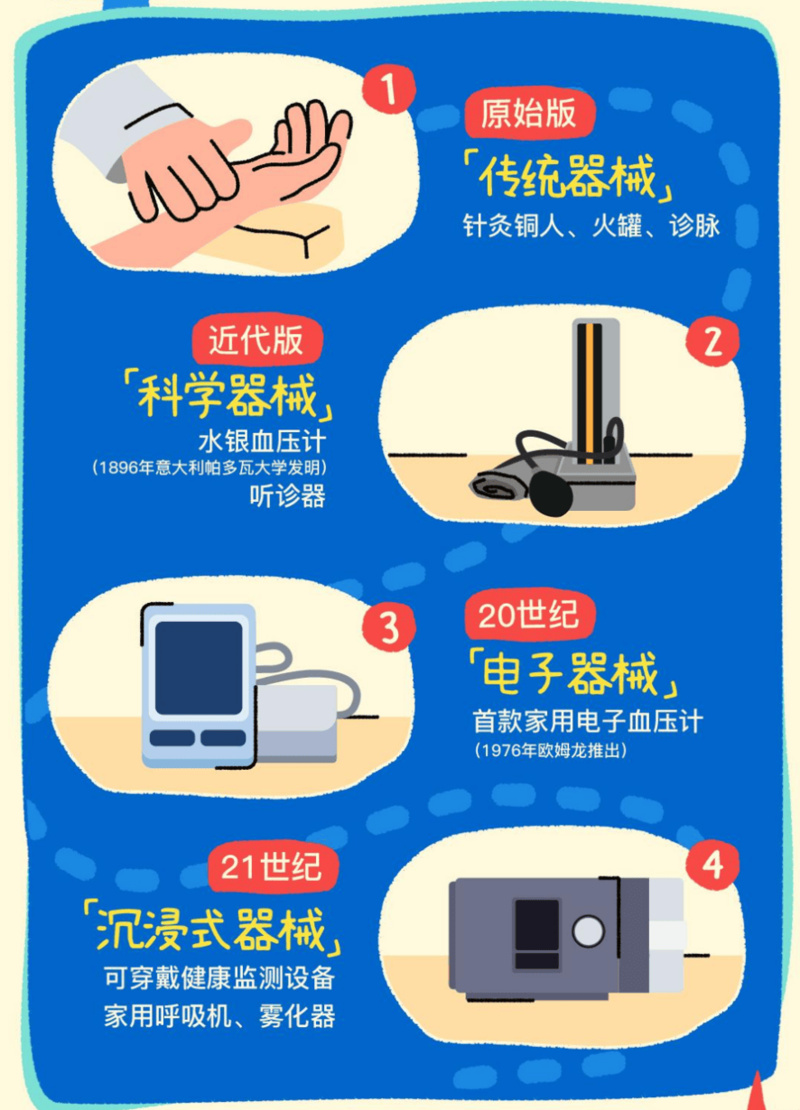 1

原始版

「传统器械」

针灸铜人、火罐、诊脉

近代版

「科学器械」

水银血压计

（1896年意大利帕多瓦大学发明）

听诊器

2

3

20世纪

「电子器械」

首款家用电子血压计

（1976年欧姆龙推出）

21世纪

「沉浸式器械」

可穿戴健康监测设备

家用呼吸机、雾化器

4