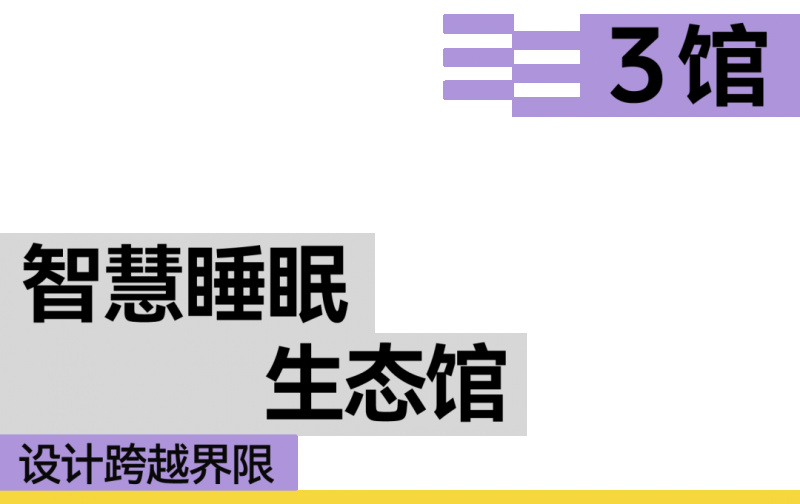 3馆

智慧睡眠

生态馆

设计跨越界限