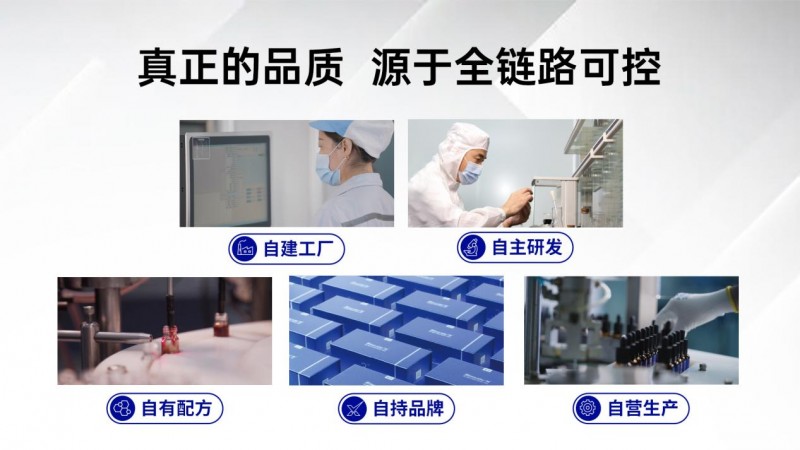 真正的品质 源于全链路可控

自建工厂

自主研发

自有配方

自持品牌

自营生产